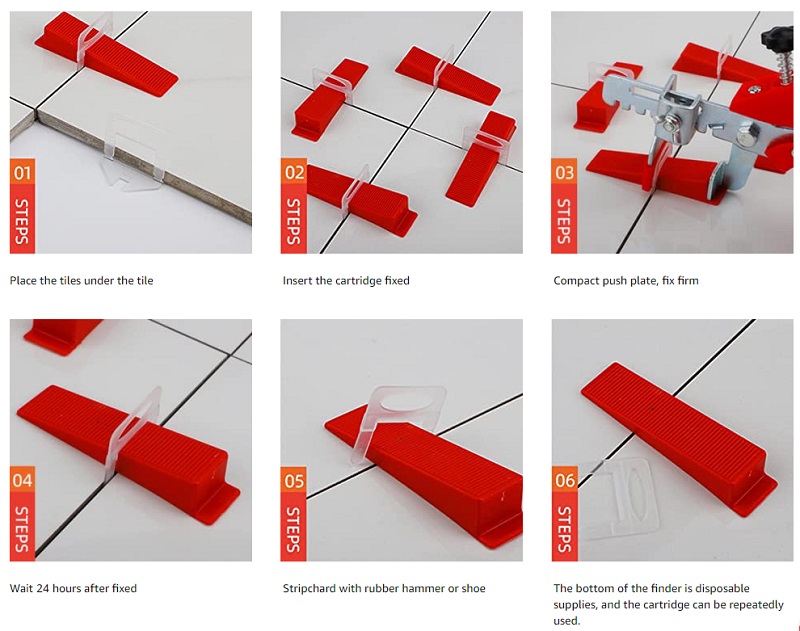 01
STEPS

Place the tiles under the tile

02
STEPS

Insert the cartridge fixed

03
STEPS

Compact push plate, fix firm

04
STEPS

Wait 24 hours after fixed

05
STEPS

Stripchard with rubber hammer or shoe

06
STEPS

The bottom of the finder is disposable supplies, and the cartridge can be repeatedly used.